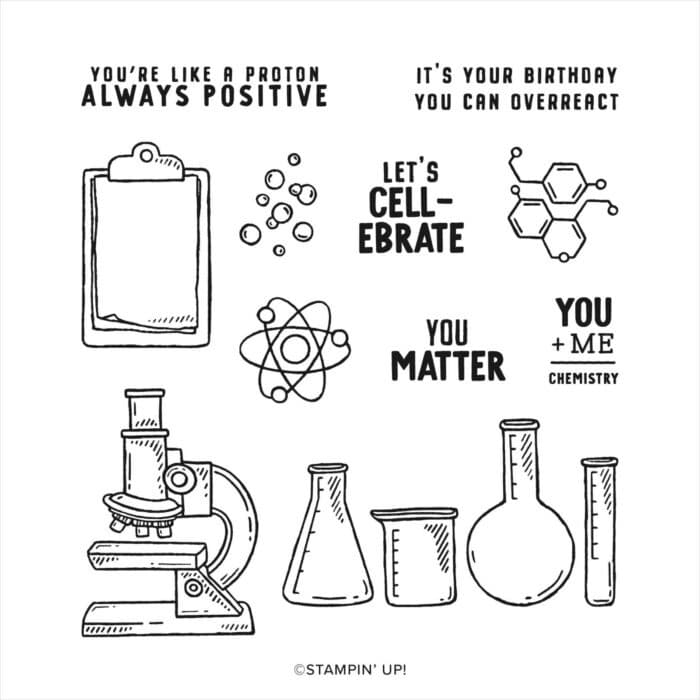 YOU'RE LIKE A PROTON
ALWAYS POSITIVE

IT'S YOUR BIRTHDAY
YOU CAN OVERREACT

LET'S
CELL-
EBRATE

YOU
MATTER

YOU
+ ME
CHEMISTRY

©STAMPIN' UP!