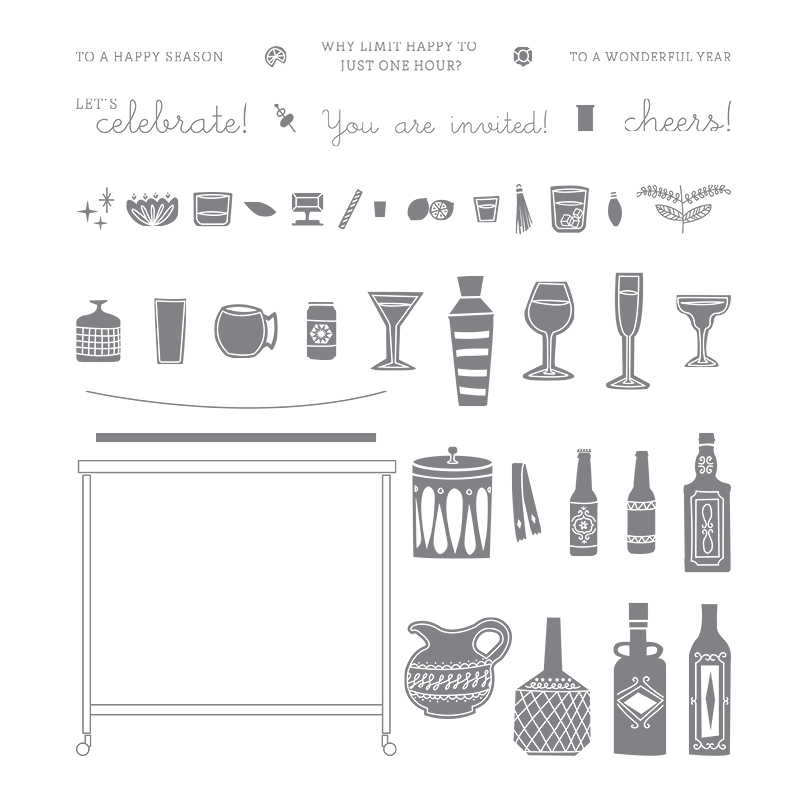 TO A HAPPY SEASON

WHY LIMIT HAPPY TO JUST ONE HOUR?

TO A WONDERFUL YEAR

LET'S celebrate!

You are invited!

cheers!